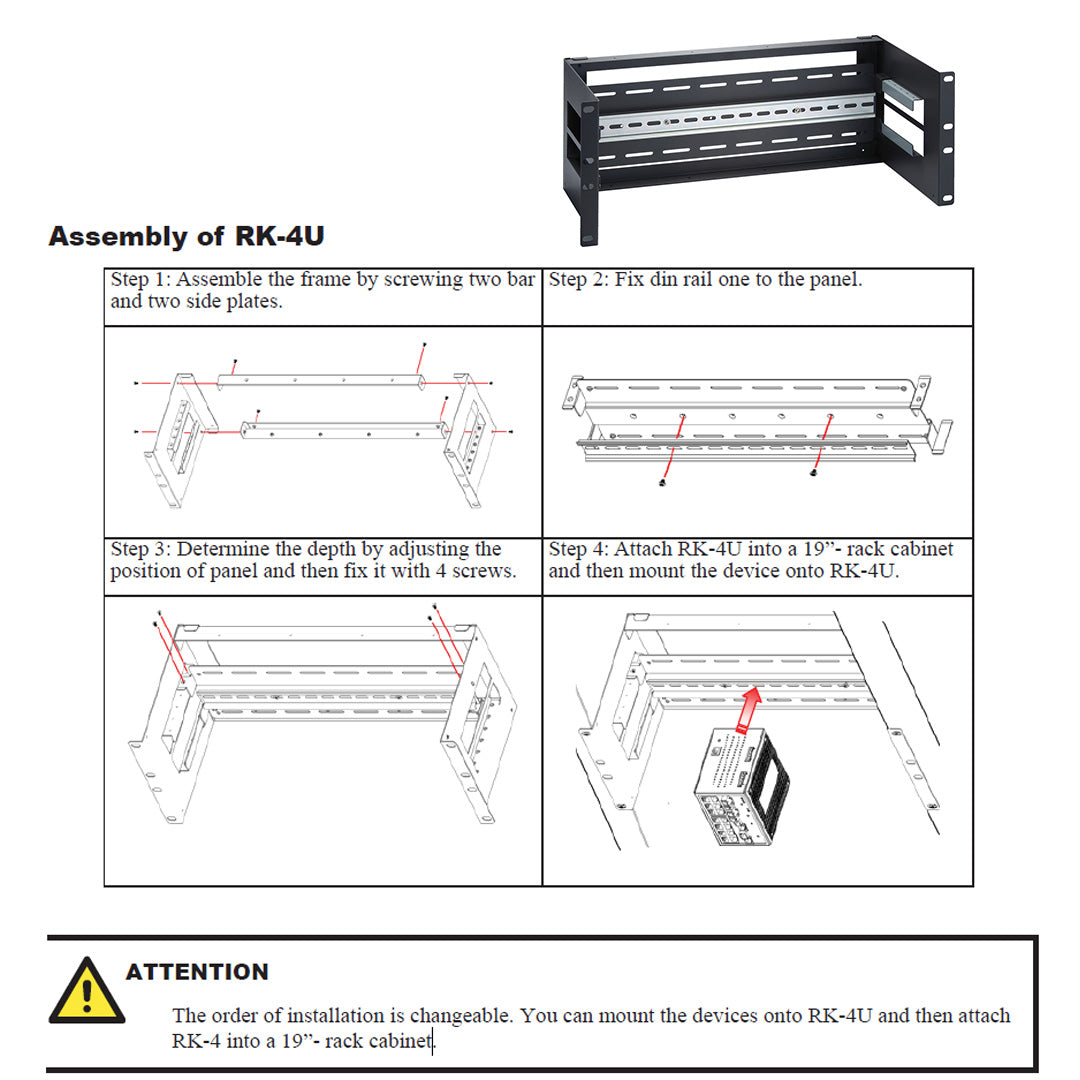 Assembly of RK-4U

| Step 1: Assemble the frame by screwing two bar and two side plates. | Step 2: Fix din rail one to the panel. |
|---|---|
| | |
| Step 3: Determine the depth by adjusting the position of panel and then fix it with 4 screws. | Step 4: Attach RK-4U into a 19”- rack cabinet and then mount the device onto RK-4U. |
| | |

ATTENTION

The order of installation is changeable. You can mount the devices onto RK-4U and then attach RK-4 into a 19”- rack cabinet.